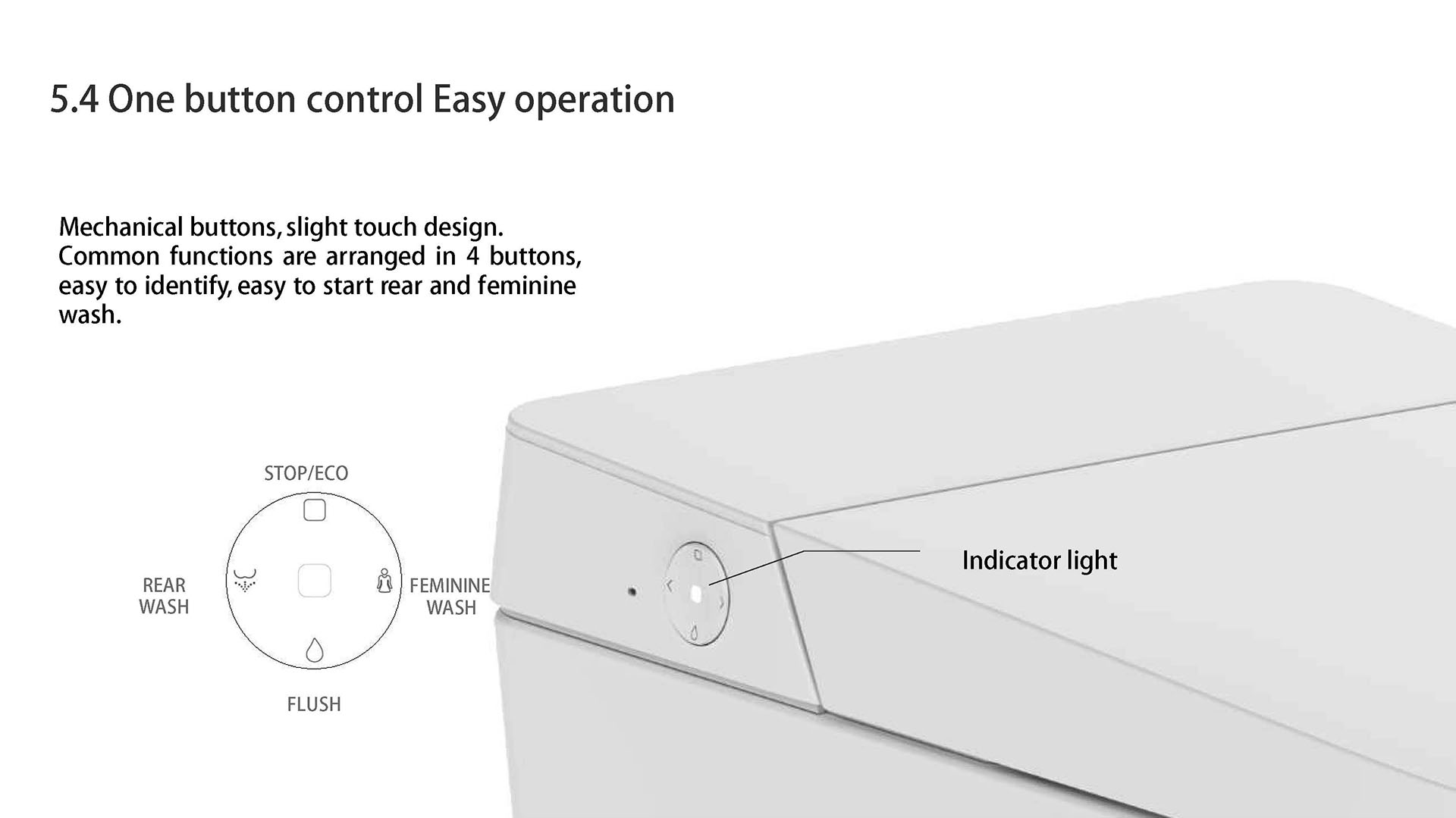 5.4 One button control Easy operation

Mechanical buttons, slight touch design. Common functions are arranged in 4 buttons, easy to identify, easy to start rear and feminine wash.

STOP/ECO

REAR WASH

FEMININE WASH

FLUSH

Indicator light